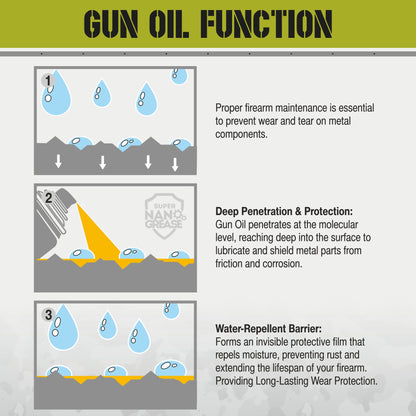 GUN OIL FUNCTION

1

Proper firearm maintenance is essential to prevent wear and tear on metal components.

2

SUPER NANO GREASE

**Deep Penetration & Protection:**
Gun Oil penetrates at the molecular level, reaching deep into the surface to lubricate and shield metal parts from friction and corrosion.

3

**Water-Repellent Barrier:**
Forms an invisible protective film that repels moisture, preventing rust and extending the lifespan of your firearm. Providing Long-Lasting Wear Protection.