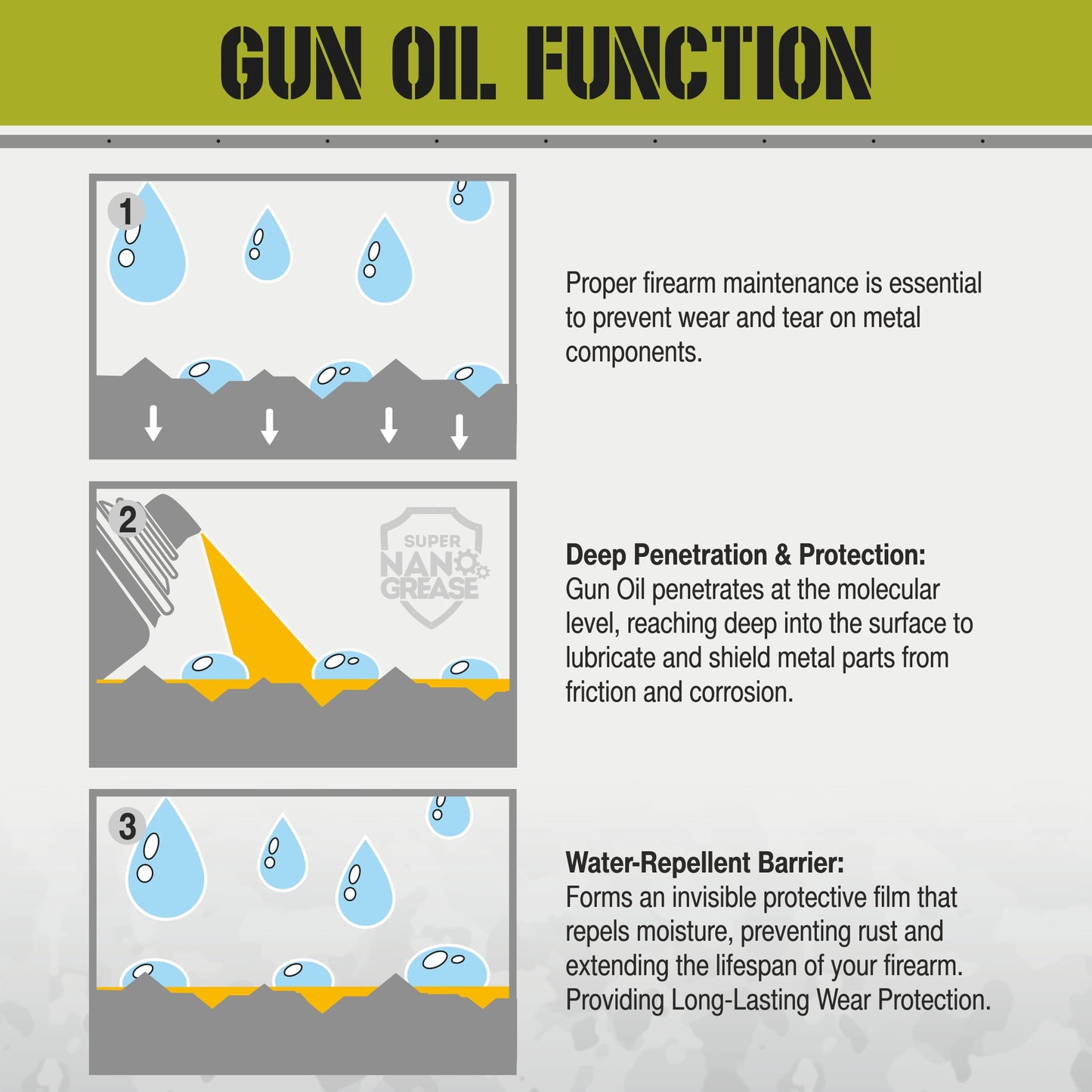 GUN OIL FUNCTION

1

Proper firearm maintenance is essential to prevent wear and tear on metal components.

2

SUPER NANO GREASE

Deep Penetration & Protection:
Gun Oil penetrates at the molecular level, reaching deep into the surface to lubricate and shield metal parts from friction and corrosion.

3

Water-Repellent Barrier:
Forms an invisible protective film that repels moisture, preventing rust and extending the lifespan of your firearm. Providing Long-Lasting Wear Protection.